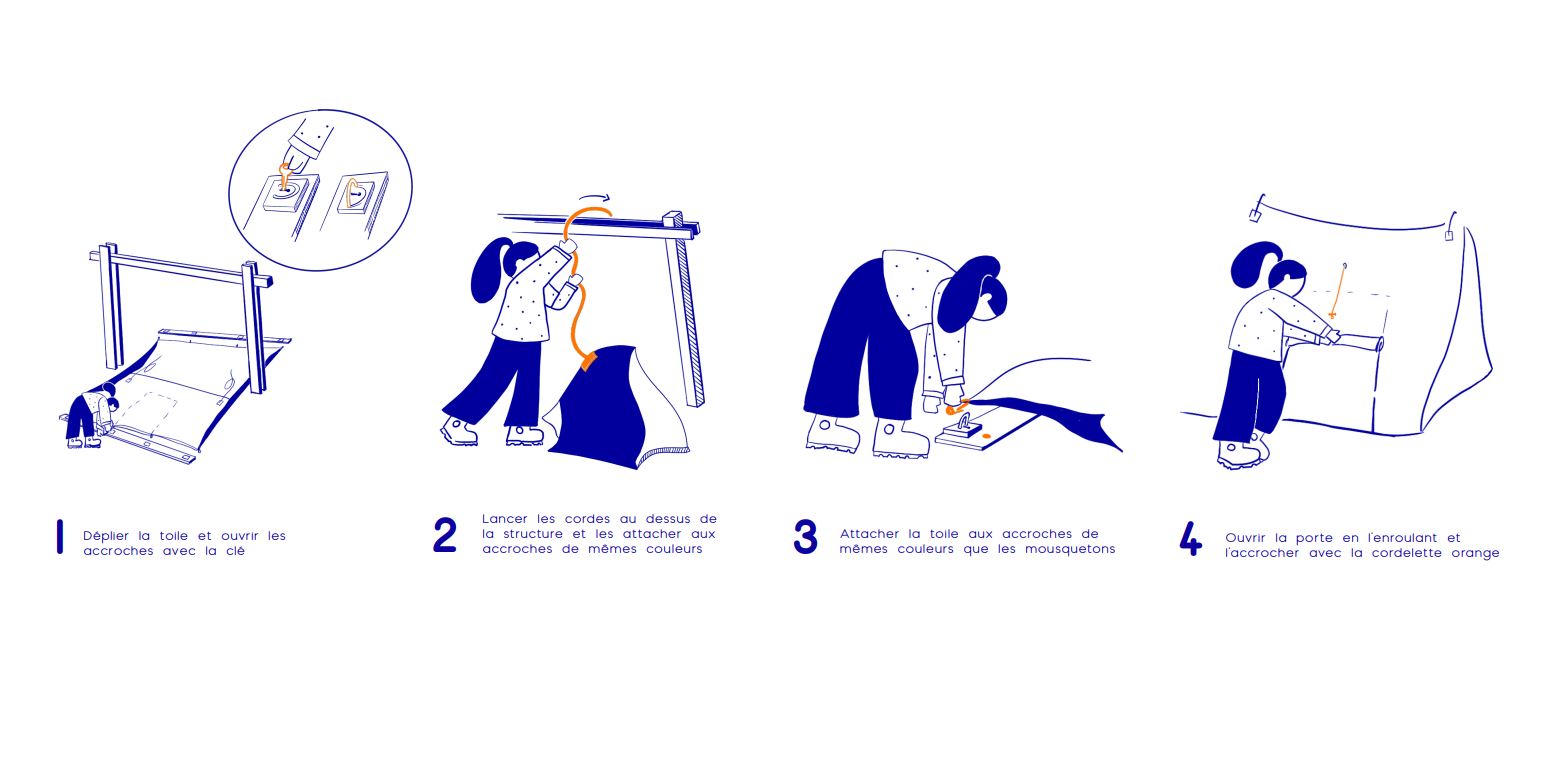 1 Déplier la toile et ouvrir les accroches avec la clé

2 Lancer les cordes au dessus de la structure et les attacher aux accroches de mêmes couleurs

3 Attacher la toile aux accroches de mêmes couleurs que les mousquetons

4 Ouvrir la porte en l'enroulant et l'accrocher avec la cordelette orange